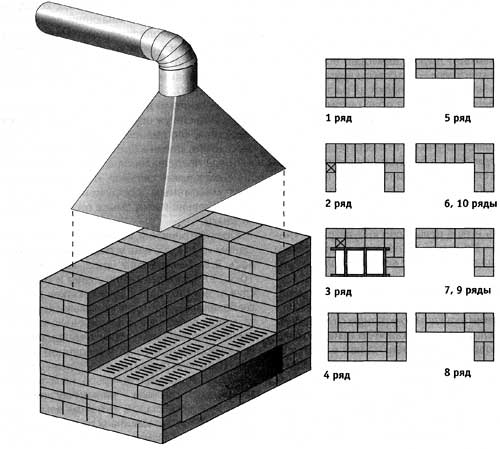 1 ряд

5 ряд

2 ряд

6, 10 ряды

3 ряд

7, 9 ряды

4 ряд

8 ряд